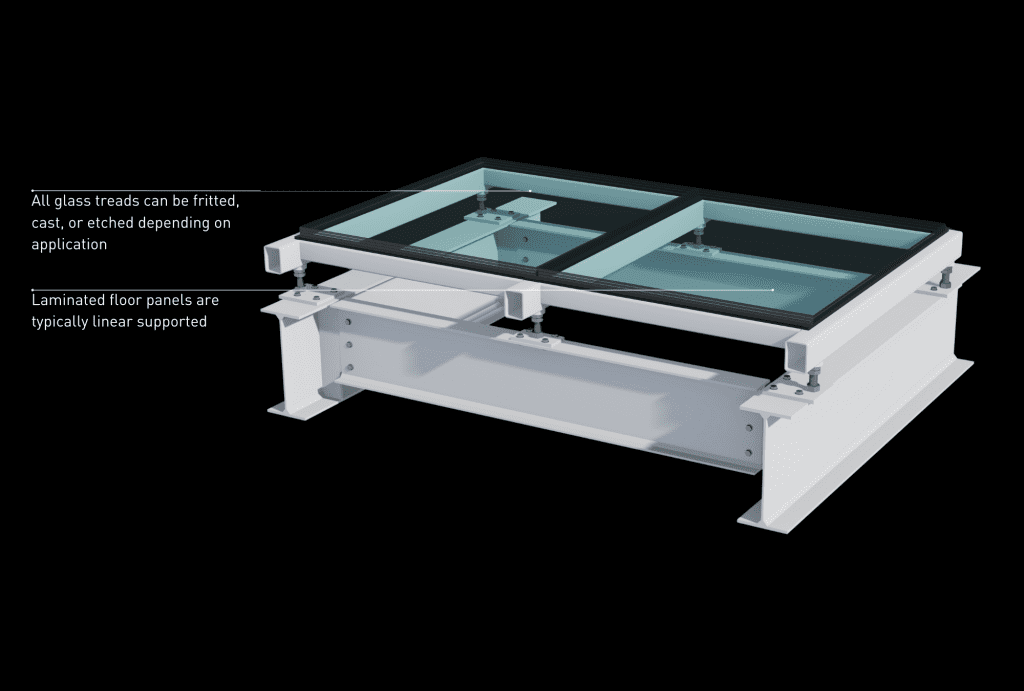 All glass treads can be fritted, cast, or etched depending on application

Laminated floor panels are typically linear supported