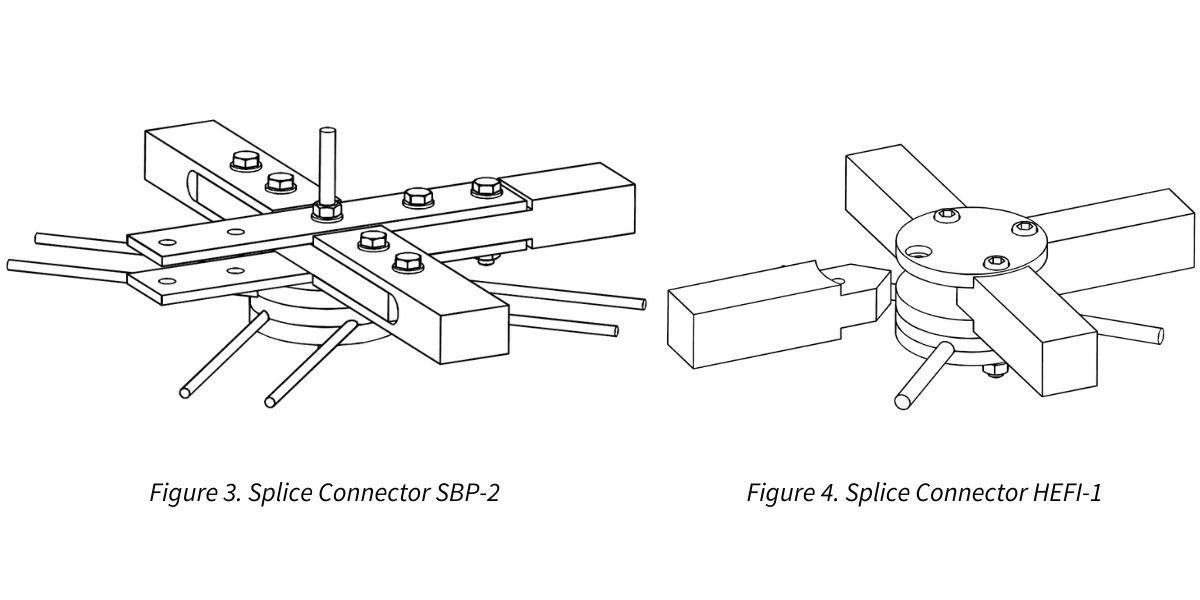 Figure 3. Splice Connector SBP-2

Figure 4. Splice Connector HEFI-1